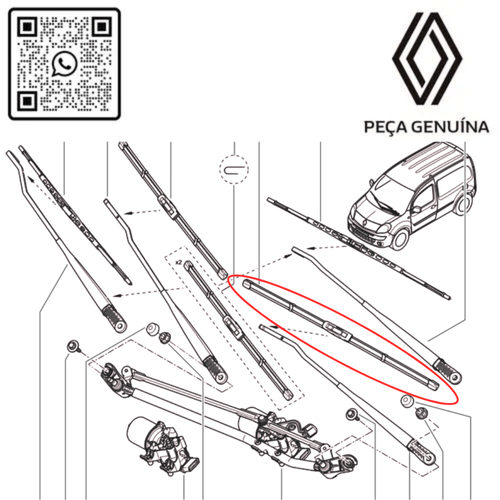 PEÇA GENUÍNA

x2